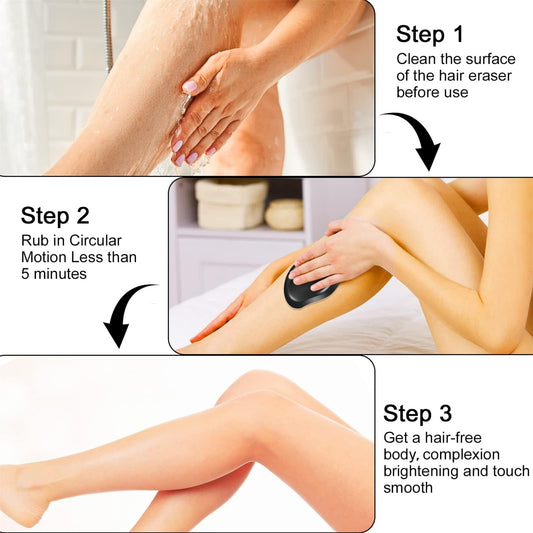 Step 1
Clean the surface of the hair eraser before use

Step 2
Rub in Circular Motion Less than 5 minutes

Step 3
Get a hair-free body, complexion brightening and touch smooth